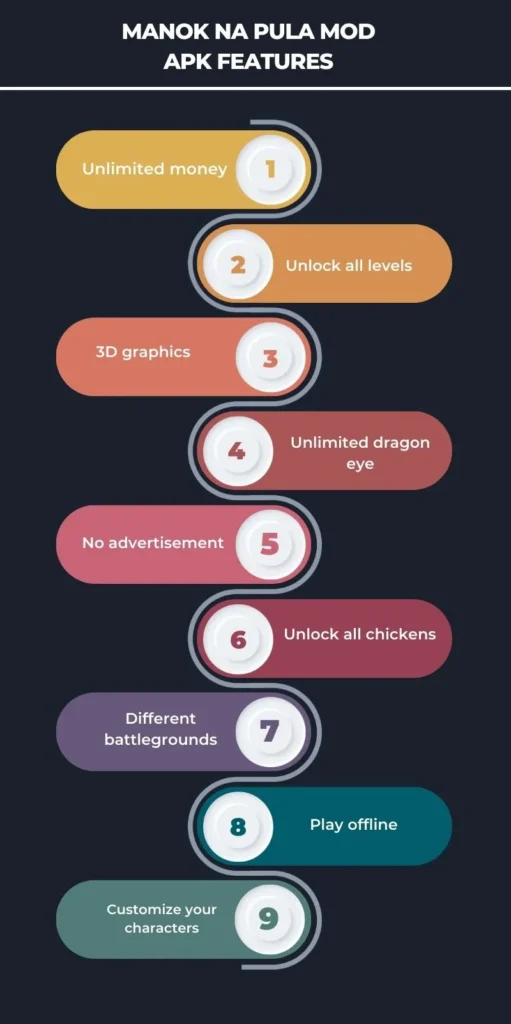 MANOK NA PULA MOD APK FEATURES

Unlimited money 1

2 Unlock all levels

3D graphics 3

4 Unlimited dragon eye

No advertisement 5

6 Unlock all chickens

Different battlegrounds 7

8 Play offline

Customize your characters 9